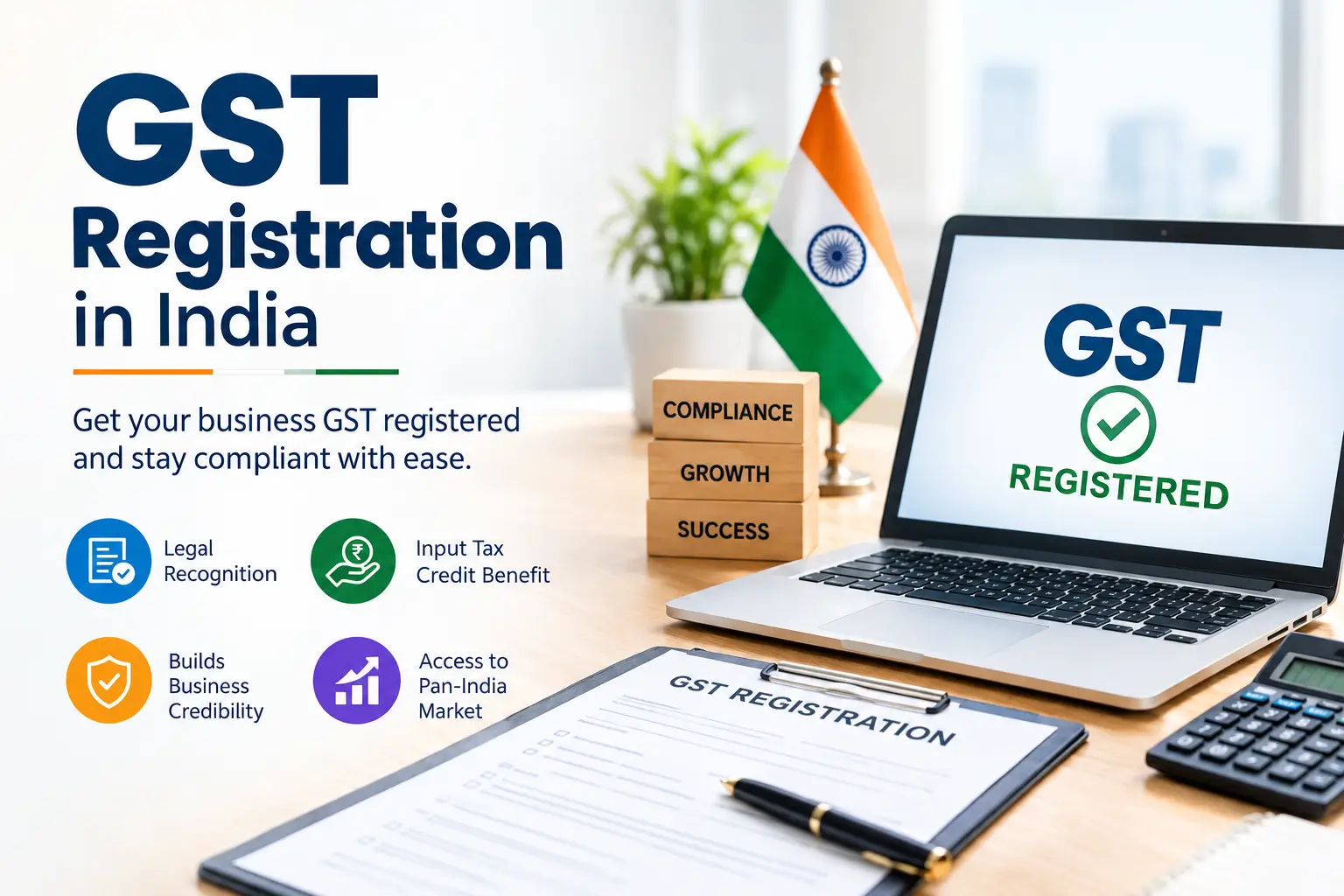 GST
Registration
in India

Get your business GST registered and stay compliant with ease.

Legal
Recognition

Input Tax
Credit Benefit

Builds
Business
Credibility

Access to
Pan-India
Market

COMPLIANCE
GROWTH
SUCCESS

GST
REGISTERED

GST REGISTRATION